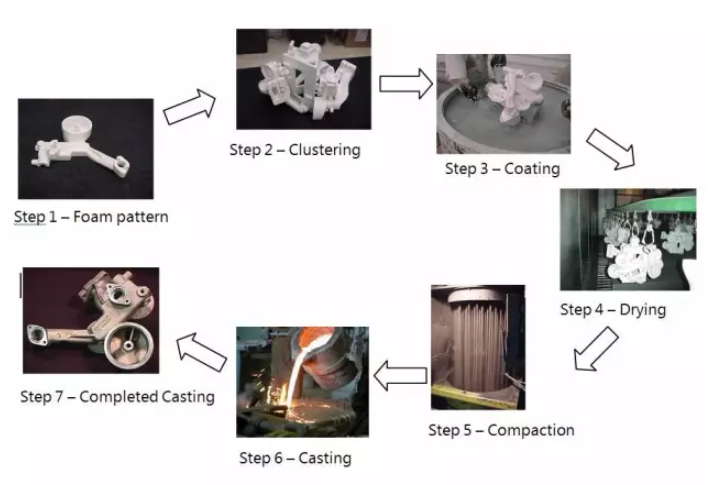 Step 1 – Foam pattern

Step 2 – Clustering

Step 3 – Coating

Step 4 – Drying

Step 5 – Compaction

Step 6 – Casting

Step 7 – Completed Casting